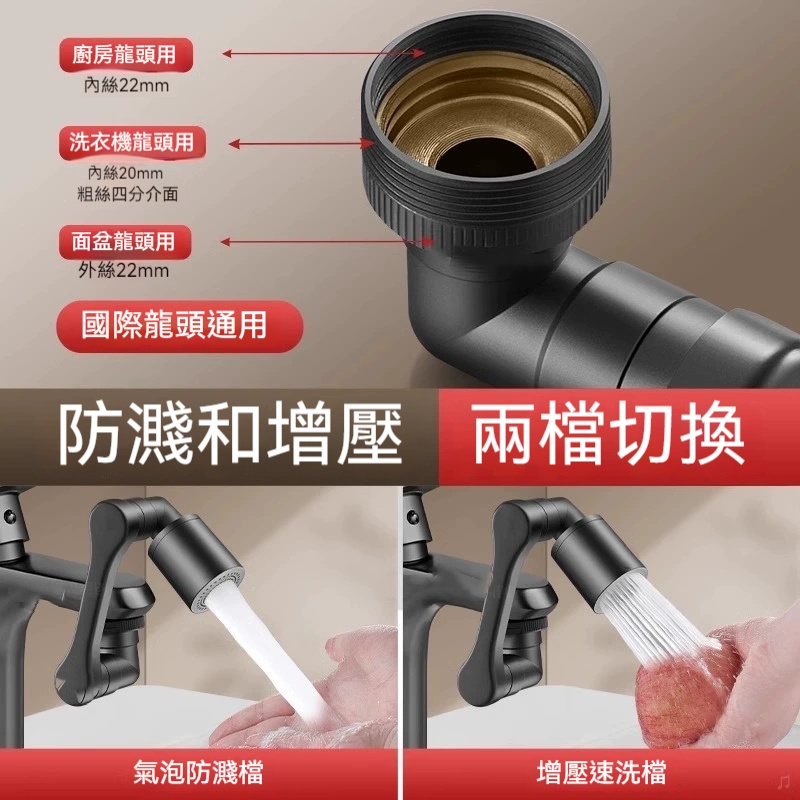 廚房龍頭用
內絲22mm

洗衣機龍頭用
內絲20mm
粗絲四分介面

面盆龍頭用
外絲22mm

國際龍頭通用

防濺和增壓

兩檔切換

氣泡防濺檔

增壓速洗檔